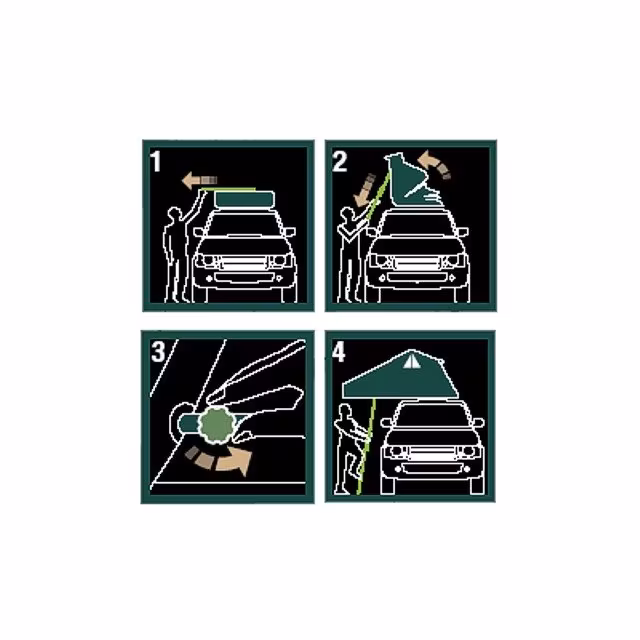 1

2

3

4